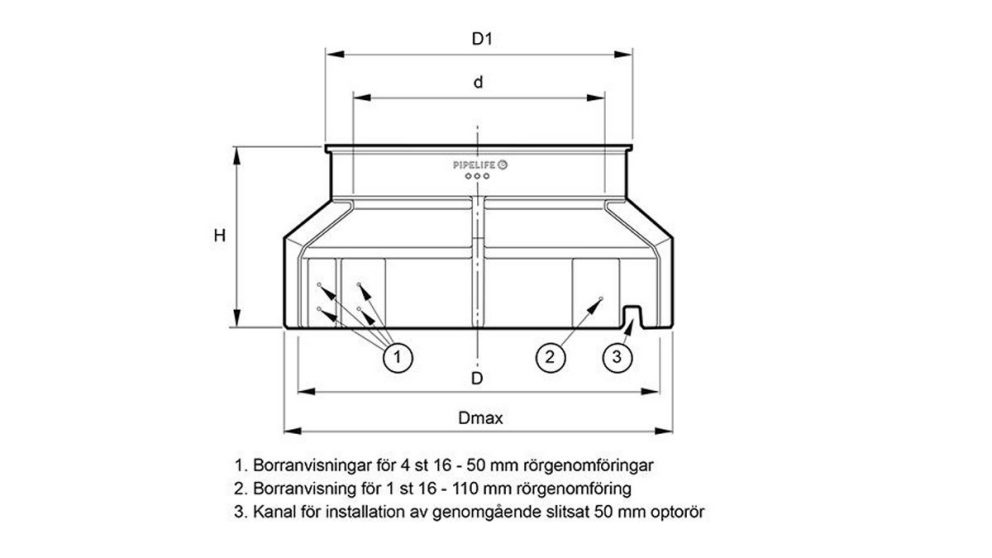 D1

d

PIPELIFE

H

1

2

3

D

Dmax

1. Borranvisningar för 4 st 16 - 50 mm rörgenomföringar
2. Borranvisning för 1 st 16 - 110 mm rörgenomföring
3. Kanal för installation av genomgående slitsat 50 mm optorör